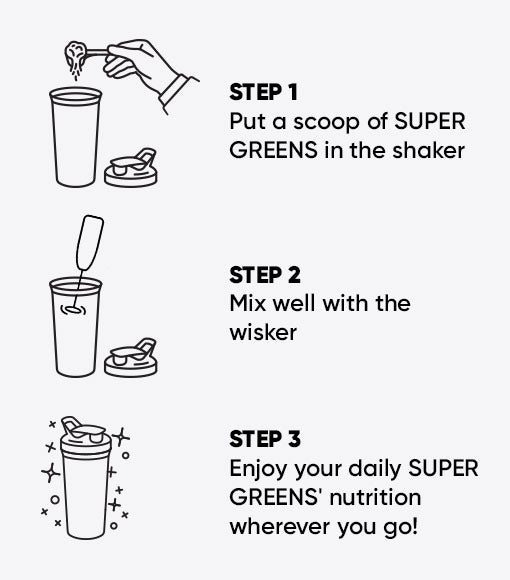 STEP 1
Put a scoop of SUPER GREENS in the shaker

STEP 2
Mix well with the wisker

STEP 3
Enjoy your daily SUPER GREENS' nutrition wherever you go!